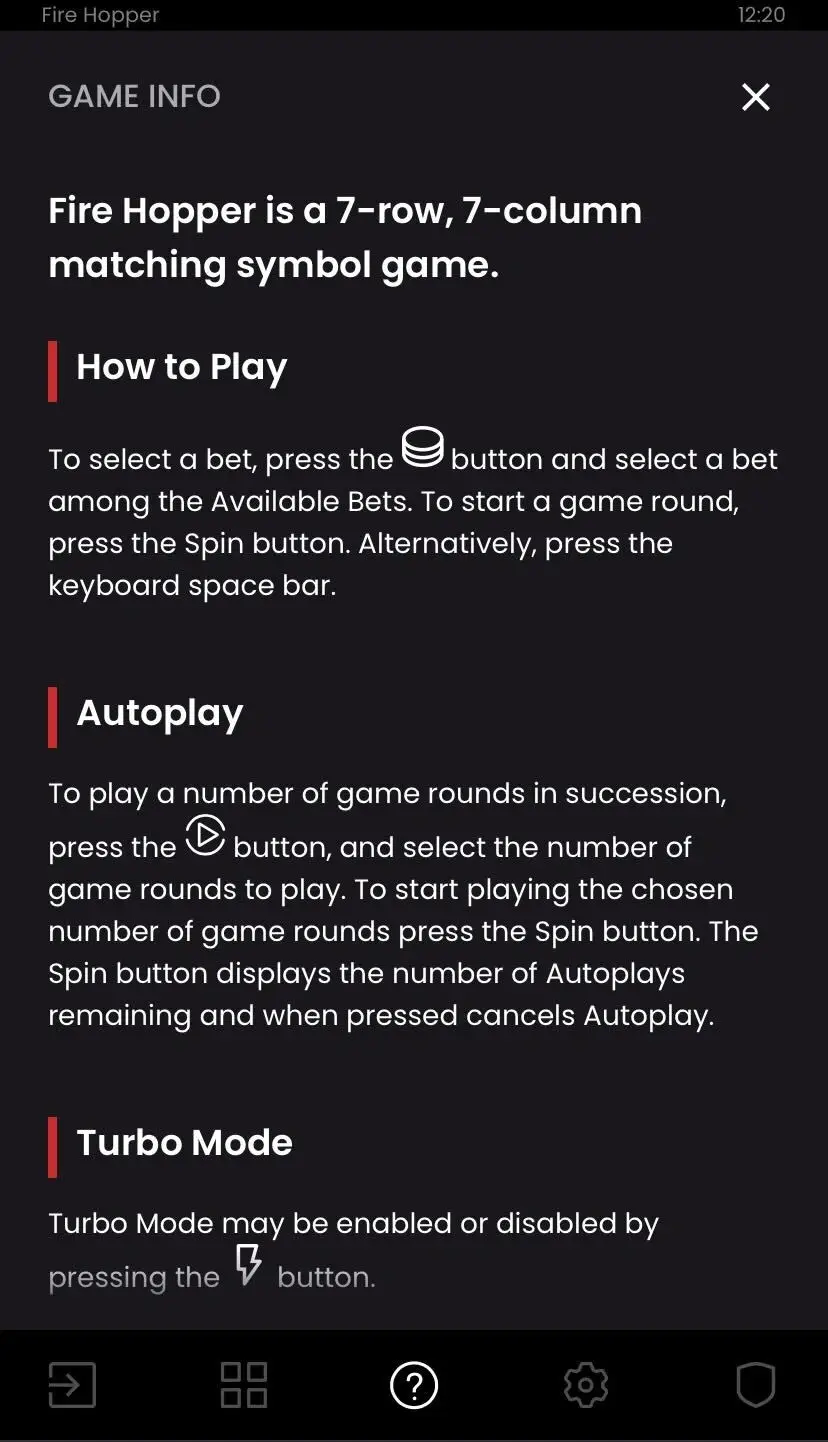 Fire Hopper 12:20

GAME INFO

Fire Hopper is a 7-row, 7-column matching symbol game.

How to Play

To select a bet, press the button and select a bet among the Available Bets. To start a game round, press the Spin button. Alternatively, press the keyboard space bar.

Autoplay

To play a number of game rounds in succession, press the button, and select the number of game rounds to play. To start playing the chosen number of game rounds press the Spin button. The Spin button displays the number of Autoplays remaining and when pressed cancels Autoplay.

Turbo Mode

Turbo Mode may be enabled or disabled by pressing the button.